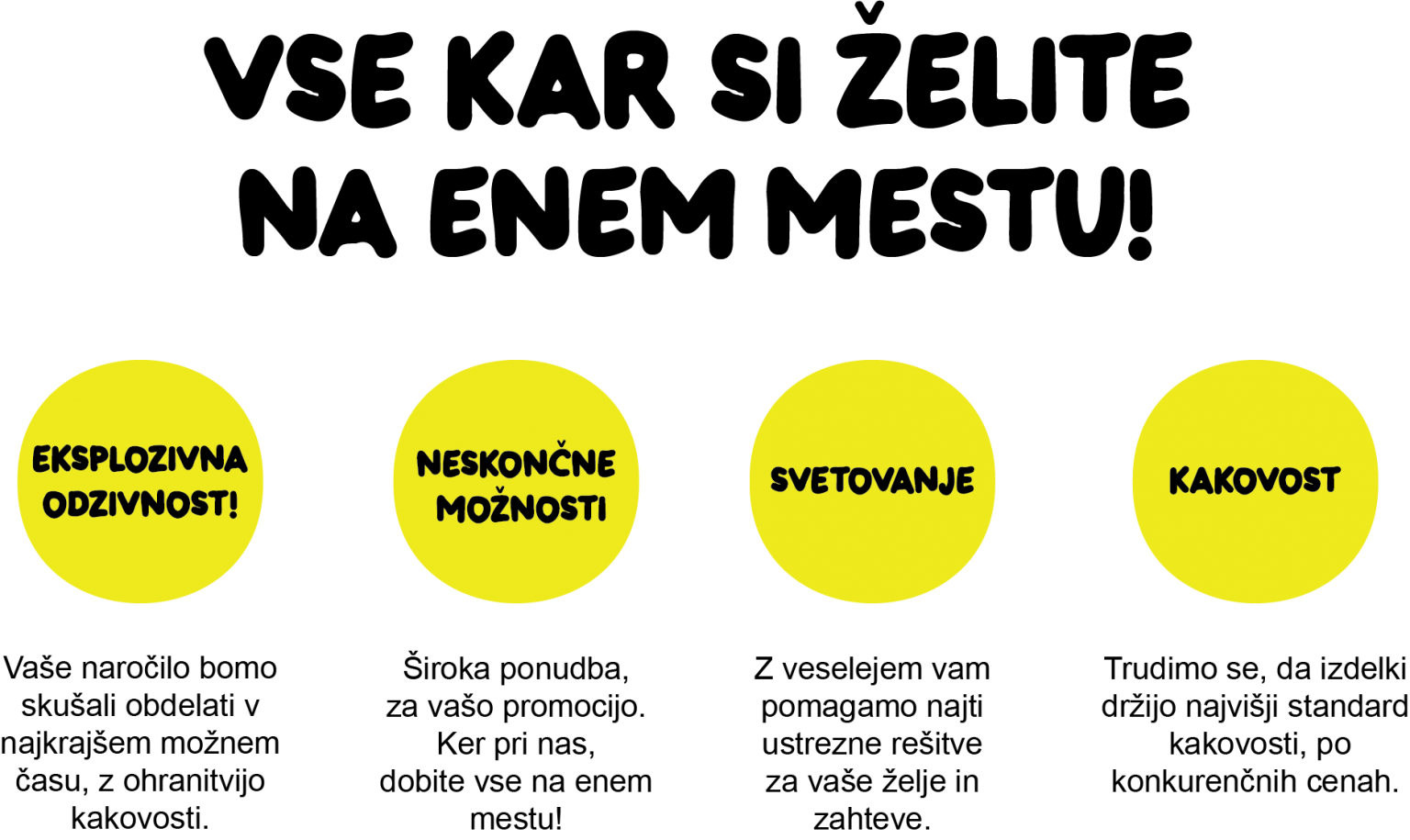 VSE KAR SI ŽELITE NA ENEM MESTU!

EKSPLOZIVNA ODZIVNOST!

Vaše naročilo bomo skušali obdelati v najkrajšem možnem času, z ohranitvijo kakovosti.

NESKONČNE MOŽNOSTI

Široka ponudba, za vašo promocijo. Ker pri nas, dobite vse na enem mestu!

SVETOVANJE

Z veselejem vam pomagamo najti ustrezne rešitve za vaše želje in zahteve.

KAKOVOST

Trudimo se, da izdelki držijo najvišji standard kakovosti, po konkurenčnih cenah.